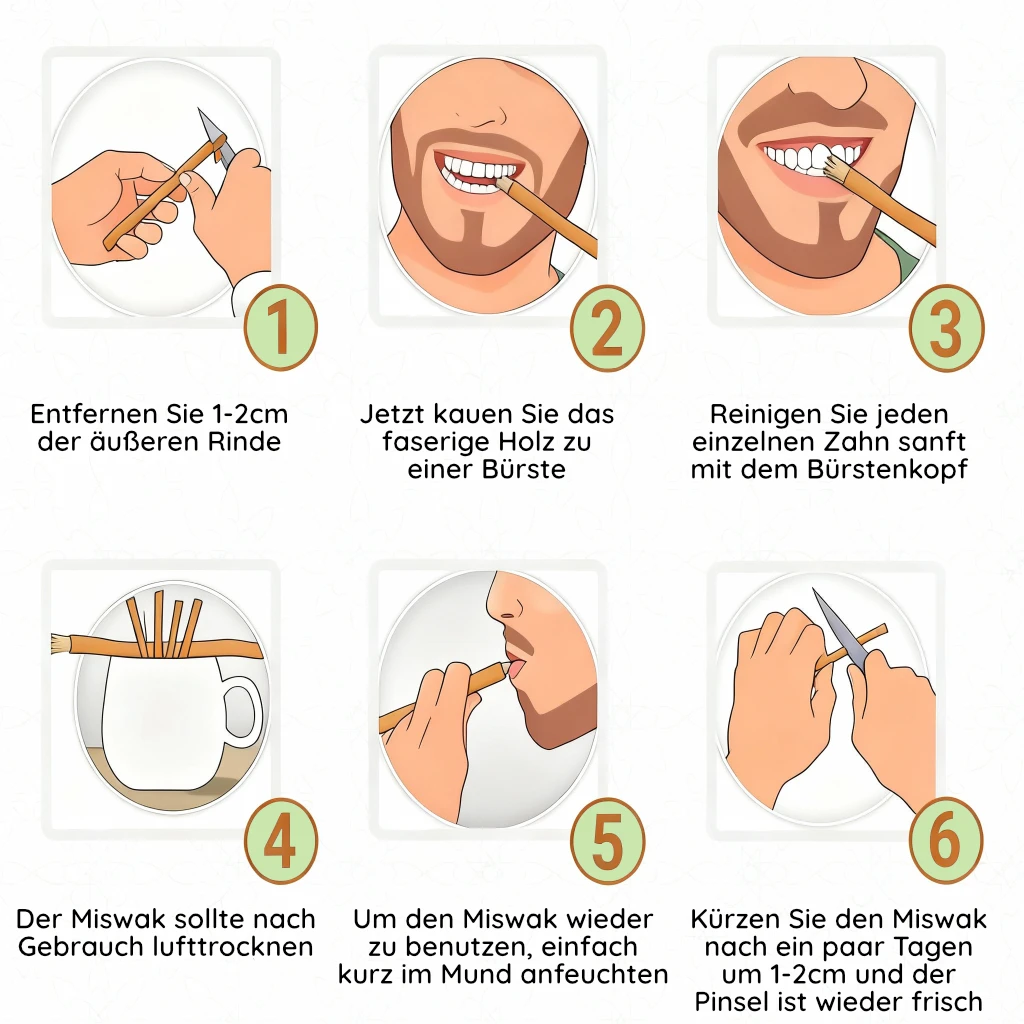 1

Entfernen Sie 1-2cm der äußeren Rinde

2

Jetzt kauen Sie das faserige Holz zu einer Bürste

3

Reinigen Sie jeden einzelnen Zahn sanft mit dem Bürstenkopf

4

Der Miswak sollte nach Gebrauch lufttrocknen

5

Um den Miswak wieder zu benutzen, einfach kurz im Mund anfeuchten

6

Kürzen Sie den Miswak nach ein paar Tagen um 1-2cm und der Pinsel ist wieder frisch